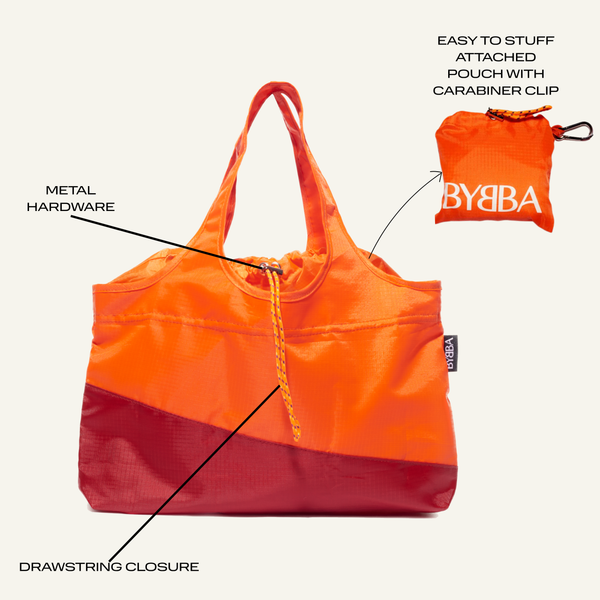 EASY TO STUFF ATTACHED POUCH WITH CARABINER CLIP

BYBBA

METAL HARDWARE

BYBBA

DRAWSTRING CLOSURE