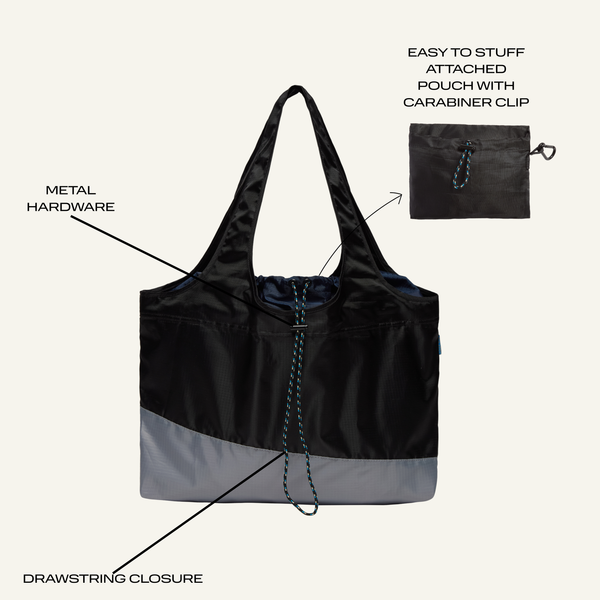 EASY TO STUFF ATTACHED POUCH WITH CARABINER CLIP

METAL HARDWARE

DRAWSTRING CLOSURE