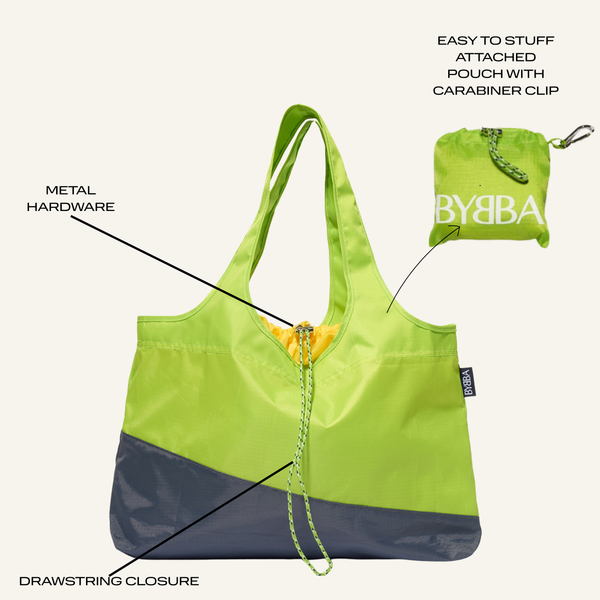 EASY TO STUFF ATTACHED POUCH WITH CARABINER CLIP

BYBBA

METAL HARDWARE

BYBBA

DRAWSTRING CLOSURE