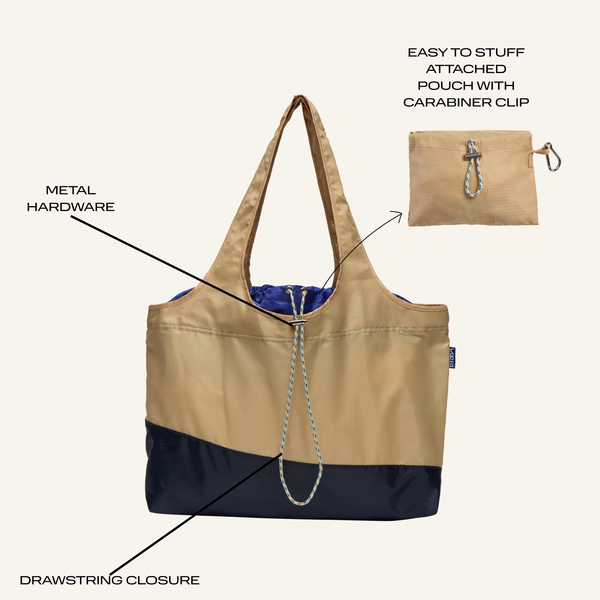 EASY TO STUFF ATTACHED POUCH WITH CARABINER CLIP

METAL HARDWARE

DRAWSTRING CLOSURE